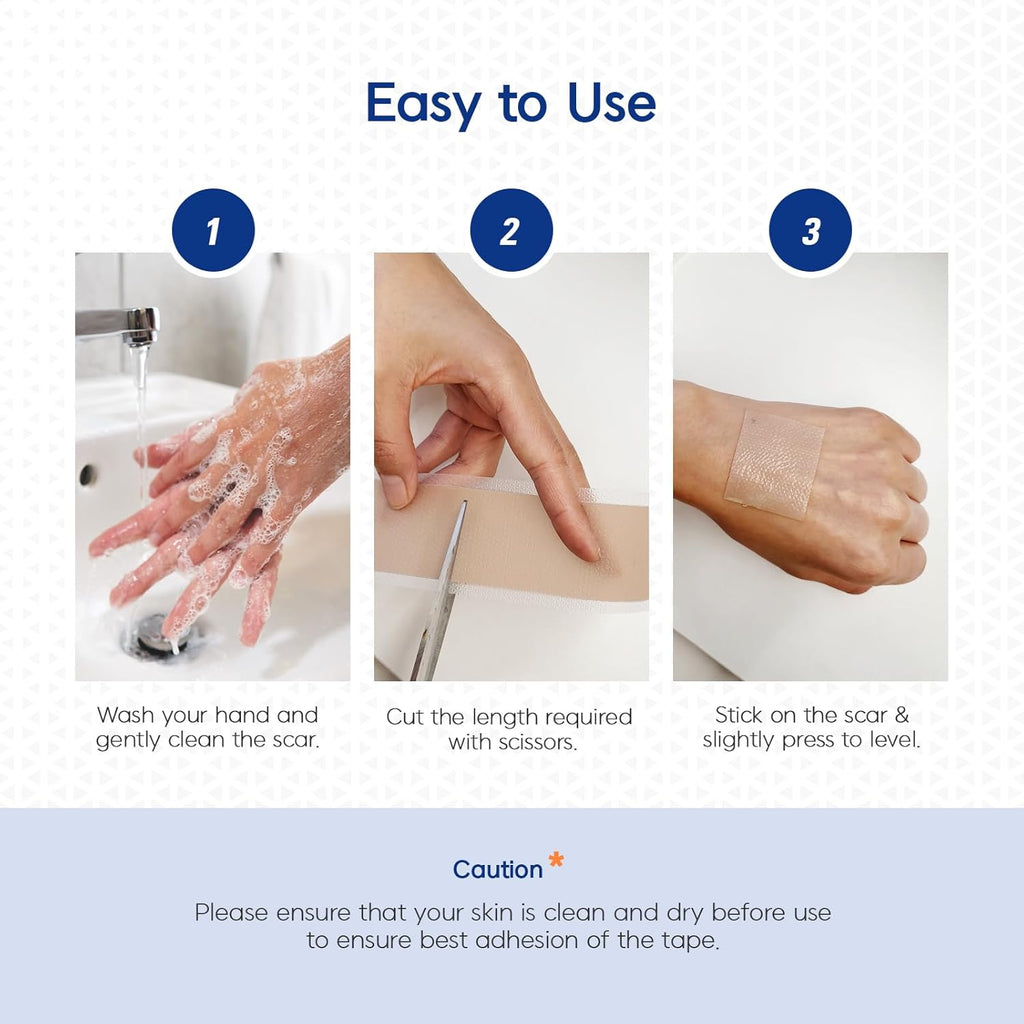 Easy to Use

1

Wash your hand and gently clean the scar.

2

Cut the length required with scissors.

3

Stick on the scar & slightly press to level.

Caution *

Please ensure that your skin is clean and dry before use to ensure best adhesion of the tape.